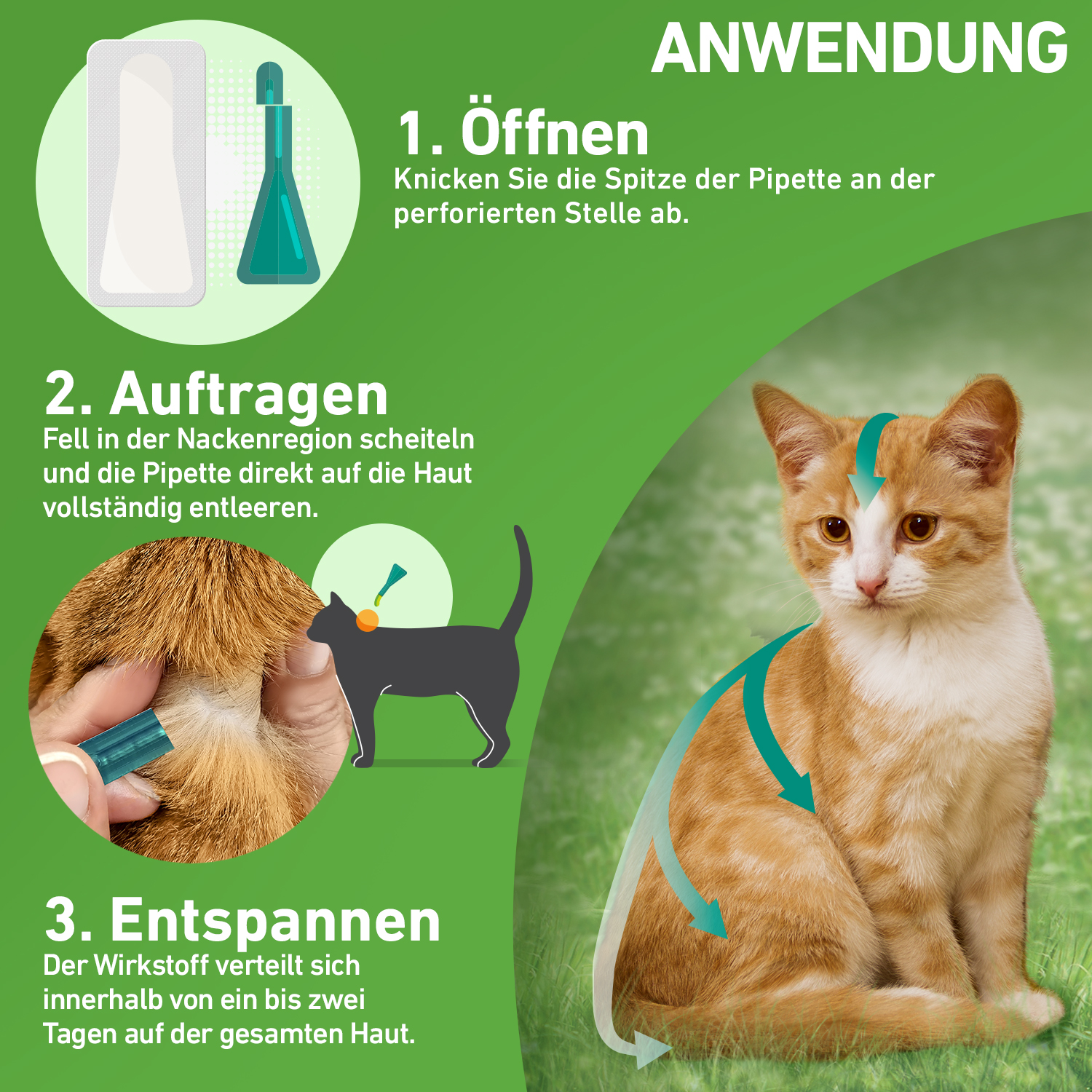 ANWENDUNG

1. Öffnen
Knicken Sie die Spitze der Pipette an der perforierten Stelle ab.

2. Auftragen
Fell in der Nackenregion scheiteln und die Pipette direkt auf die Haut vollständig entleeren.

3. Entspannen
Der Wirkstoff verteilt sich innerhalb von ein bis zwei Tagen auf der gesamten Haut.